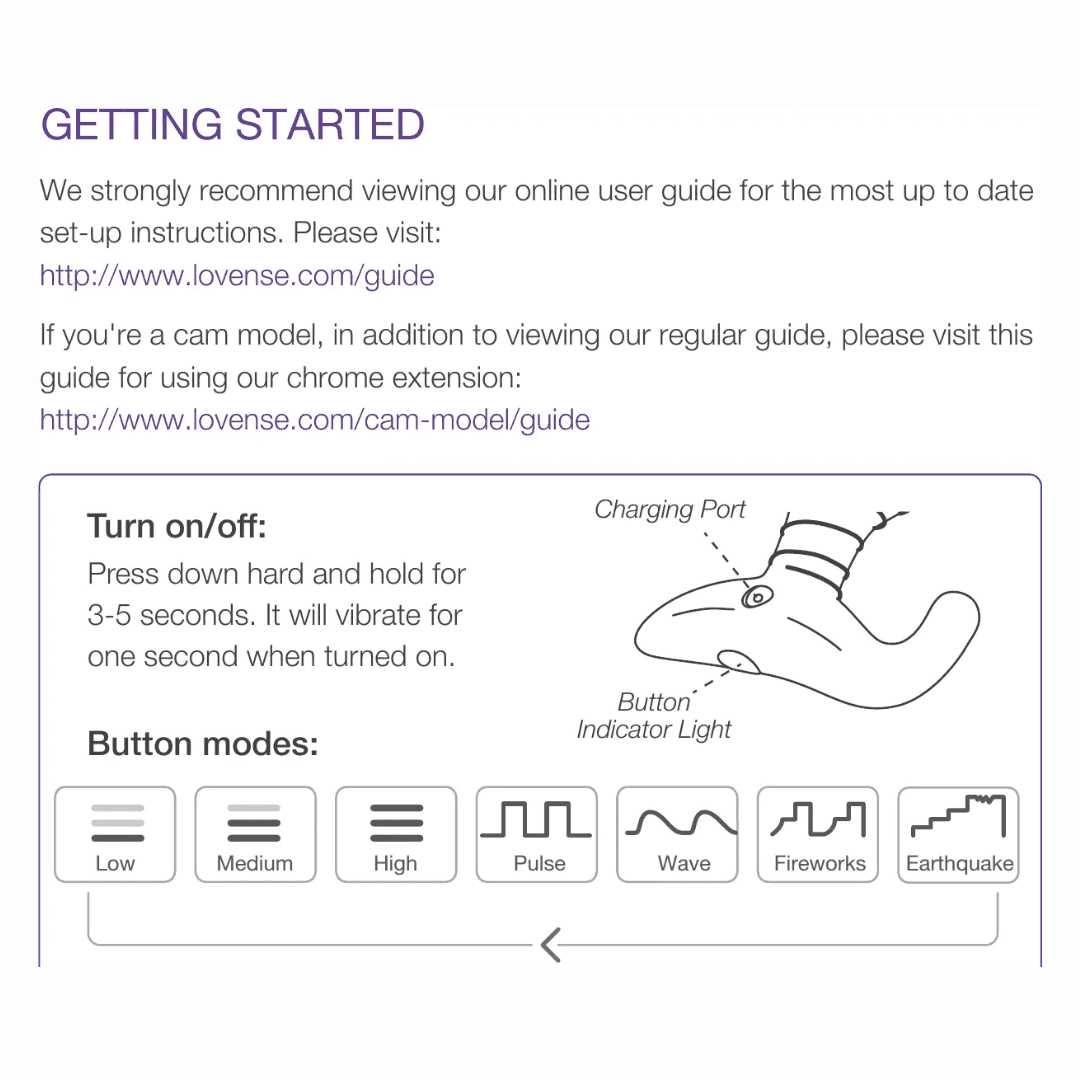 GETTING STARTED

We strongly recommend viewing our online user guide for the most up to date set-up instructions. Please visit:
http://www.lovense.com/guide

If you're a cam model, in addition to viewing our regular guide, please visit this guide for using our chrome extension:
http://www.lovense.com/cam-model/guide

Turn on/off:
Press down hard and hold for 3-5 seconds. It will vibrate for one second when turned on.

Charging Port

Button
Indicator Light

Button modes:

Low
Medium
High
Pulse
Wave
Fireworks
Earthquake